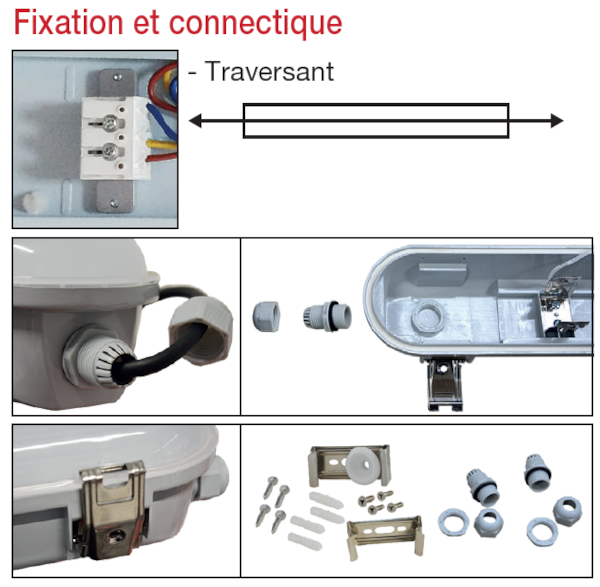 Fixation et connectique

- Traversant